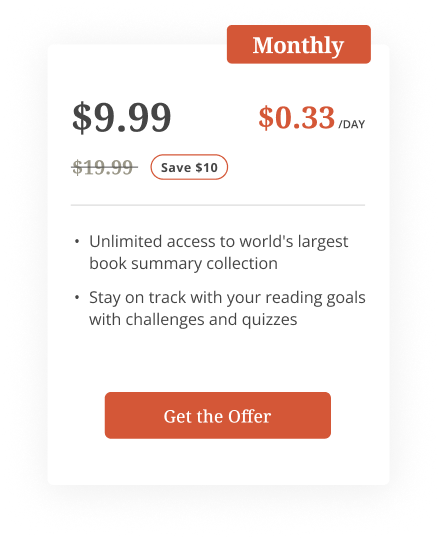 Monthly

\$9.99

\$0.33 /DAY

~~\$19.99~~ Save \$10

• Unlimited access to world's largest book summary collection

• Stay on track with your reading goals with challenges and quizzes

Get the Offer